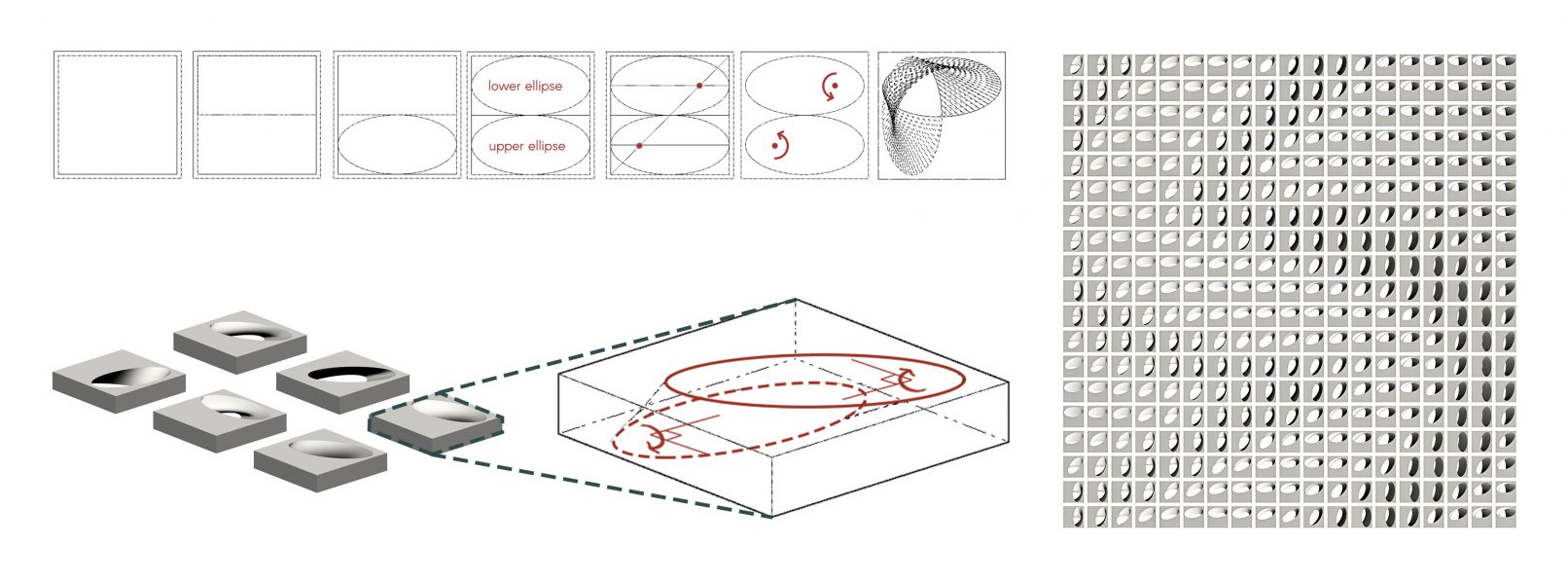 lower ellipse

upper ellipse